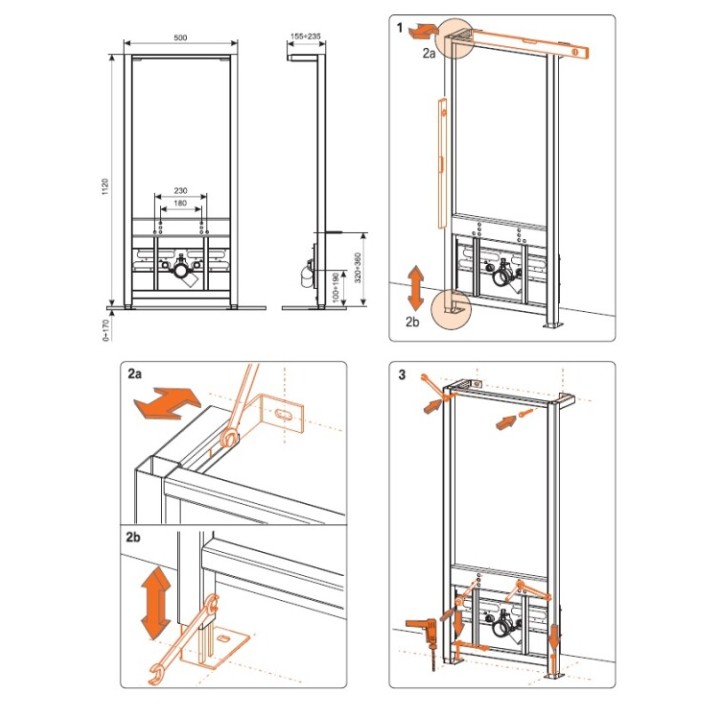 500

155÷235

1120

230

180

320÷360

100÷190

0÷170

1

2a

2b

2a

2b

3