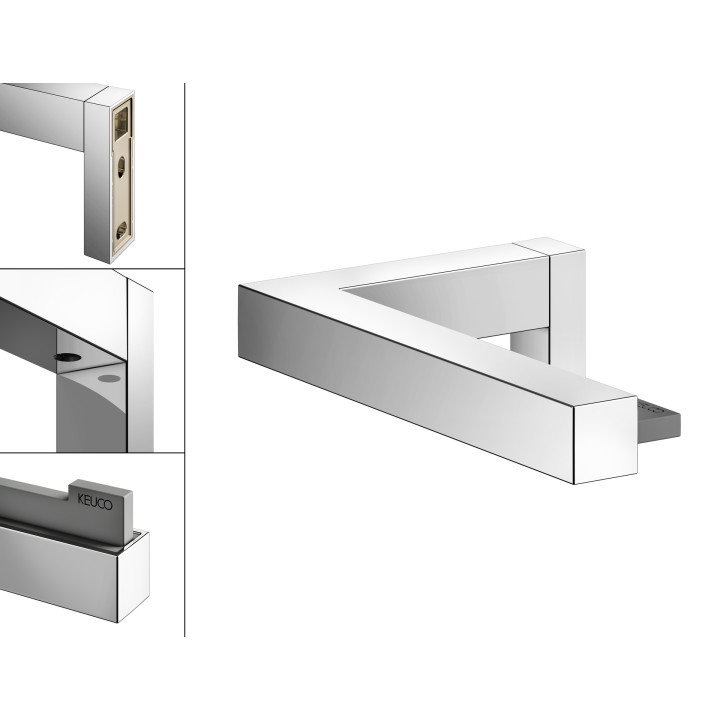 KEUCO