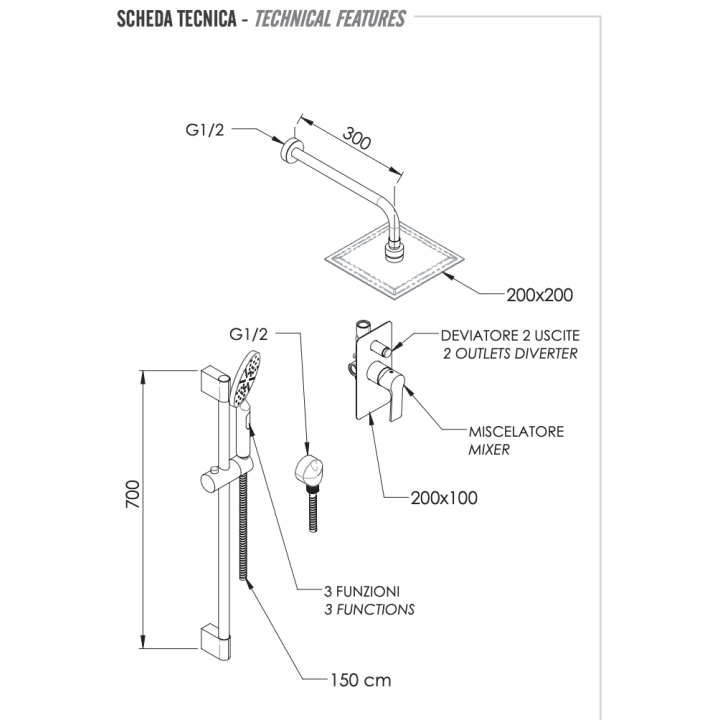 SCHEDA TECNICA - TECHNICAL FEATURES

G1/2

300

200x200

G1/2

DEVIATORE 2 USCITE
2 OUTLETS DIVERTER

MISCELATORE
MIXER

200x100

700

3 FUNZIONI
3 FUNCTIONS

150 cm