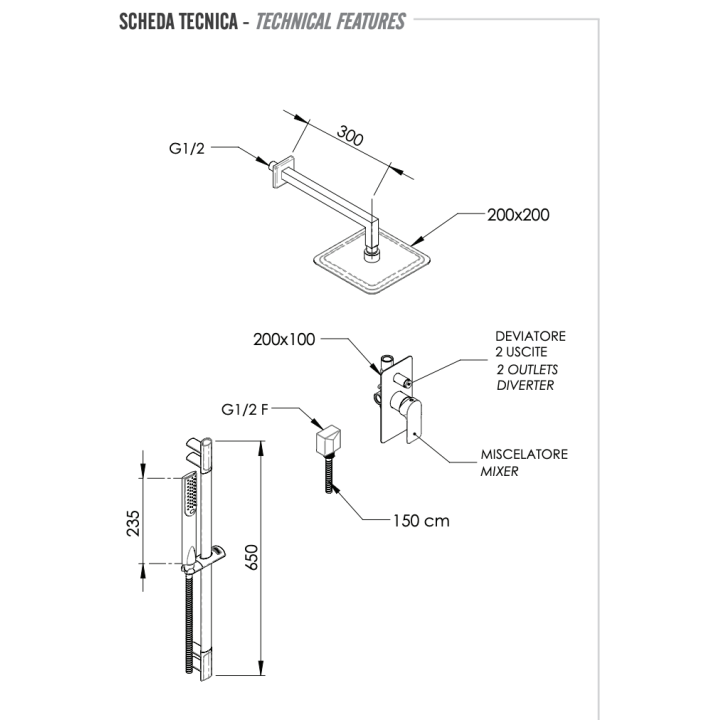 SCHEDA TECNICA - TECHNICAL FEATURES

300

G1/2

200x200

200x100

DEVIATORE
2 USCITE
2 OUTLETS
DIVERTER

G1/2 F

MISCELATORE
MIXER

150 cm

235

650