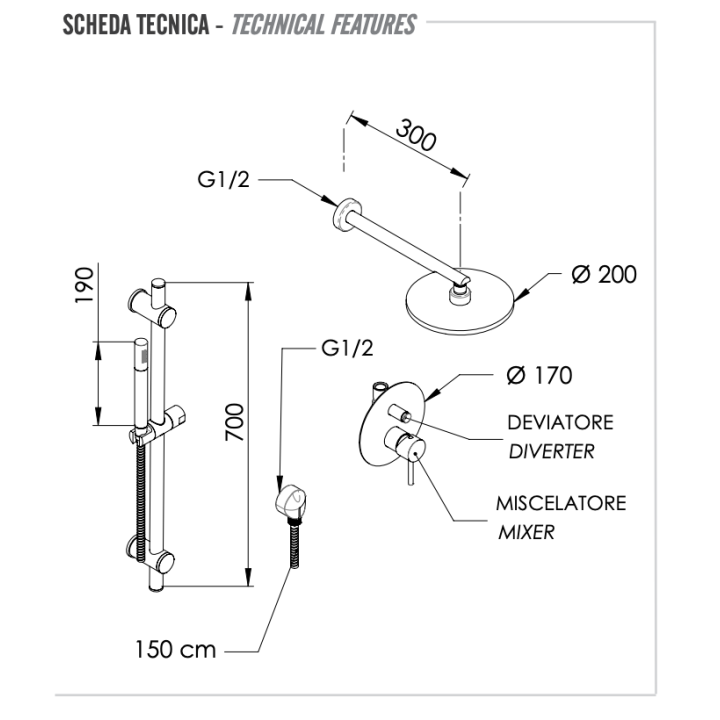 SCHEDA TECNICA - TECHNICAL FEATURES

300

G1/2

Ø 200

190

700

G1/2

Ø 170

DEVIATORE
DIVERTER

MISCELATORE
MIXER

150 cm