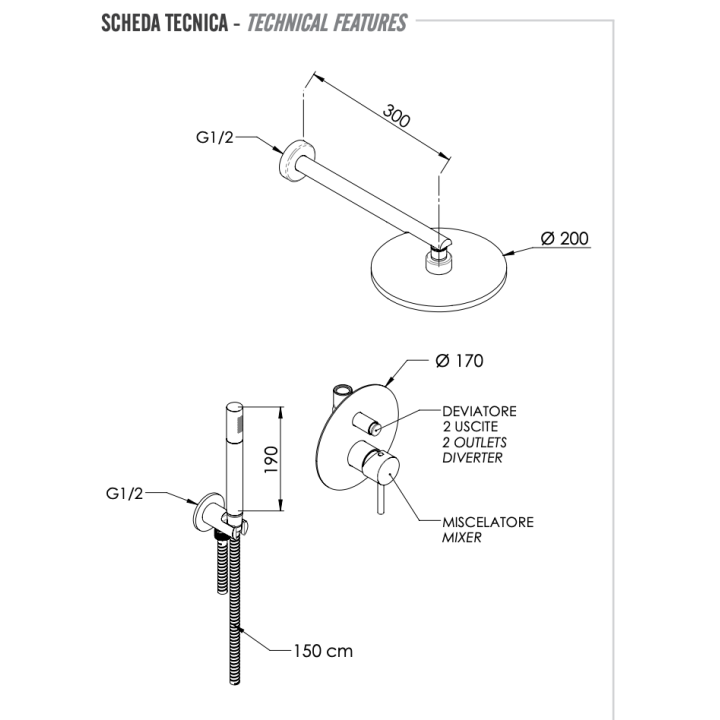 SCHEDA TECNICA - TECHNICAL FEATURES

300

G1/2

Ø 200

Ø 170

DEVIATORE
2 USCITE
2 OUTLETS
DIVERTER

190

G1/2

MISCELATORE
MIXER

150 cm