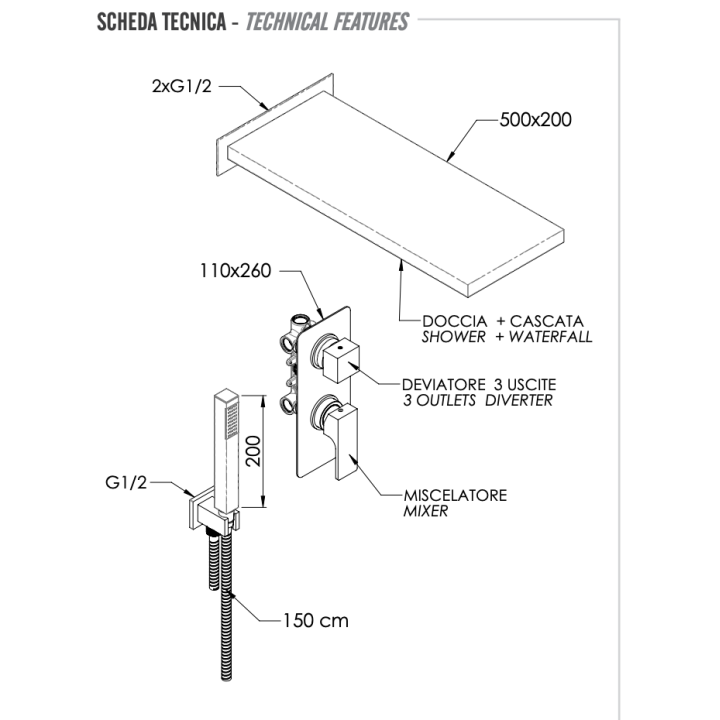 SCHEDA TECNICA - TECHNICAL FEATURES

2xG1/2

500x200

110x260

DOCCIA + CASCATA
SHOWER + WATERFALL

DEVIATORE 3 USCITE
3 OUTLETS DIVERTER

200

G1/2

MISCELATORE
MIXER

150 cm