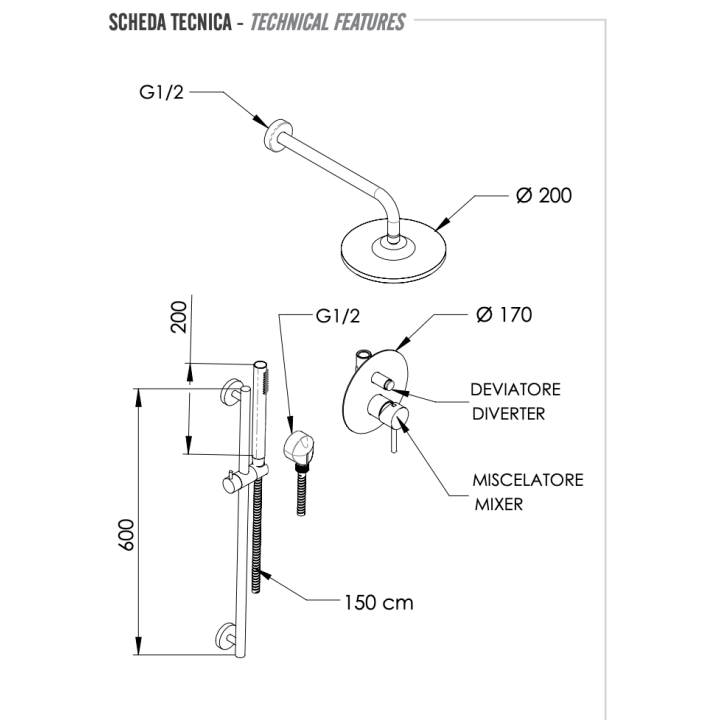 SCHEDA TECNICA - TECHNICAL FEATURES

G1/2

Ø 200

200

G1/2

Ø 170

DEVIATORE
DIVERTER

MISCELATORE
MIXER

600

150 cm