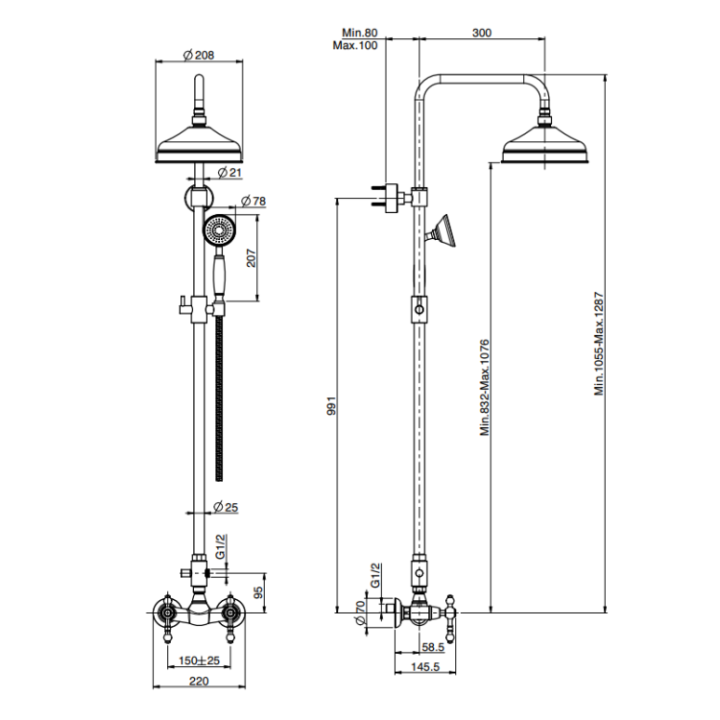 Ø 208
Ø 21
Ø 78
207
Ø 25
G1/2
95
150±25
220
Min.80
Max.100
300
991
Min.832-Max.1076
Min.1055-Max.1287
G1/2
Ø 70
58.5
145.5