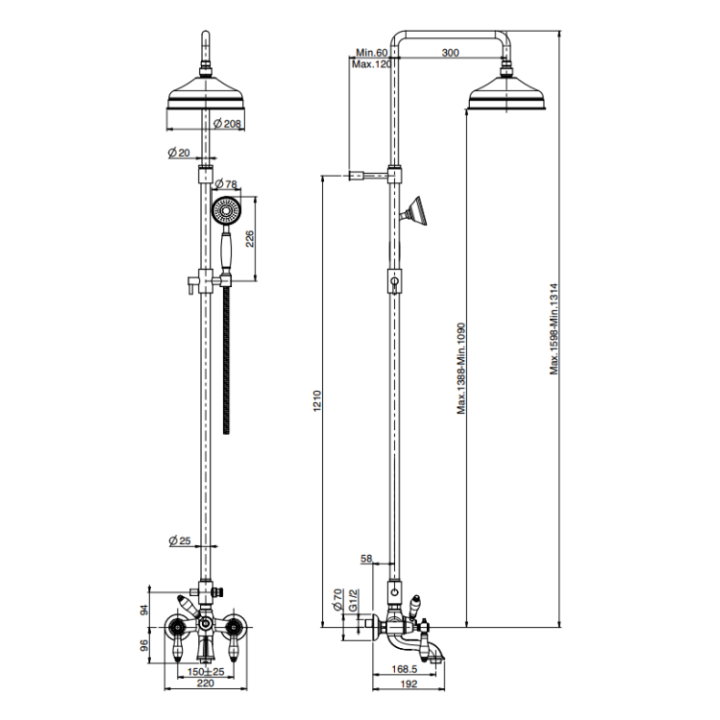 Ø 208
Ø 20
Ø 78
226
Ø 25
94
96
150±25
220
Min.60
Max.120
300
1210
Max.1388-Min.1090
Max.1598-Min.1314
58
Ø 70
G1/2
168.5
192