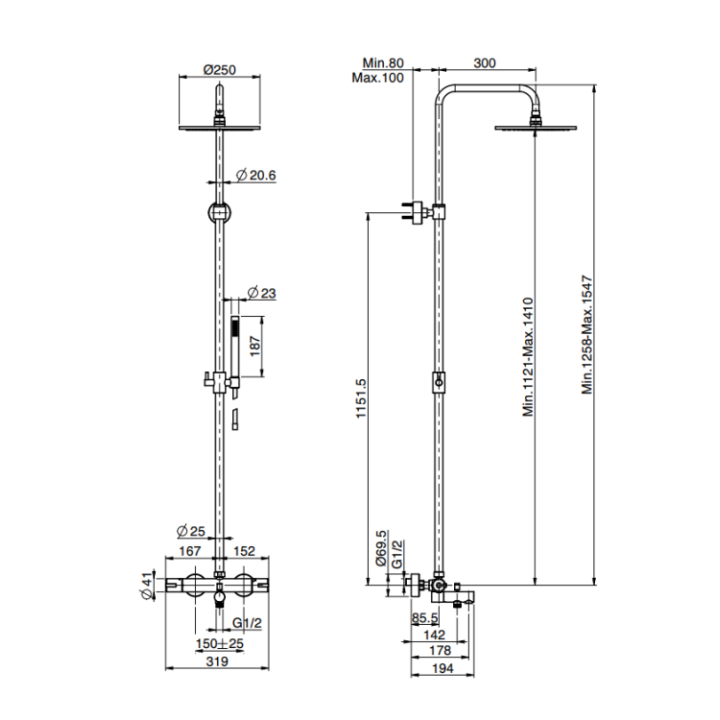 Ø250

Ø 20.6

Ø 23

187

Ø 25

167

152

Ø 41

G1/2

150±25

319

Min.80
Max.100

300

1151.5

Min.1121-Max.1410

Min.1258-Max.1547

Ø69.5

G1/2

85.5

142

178

194