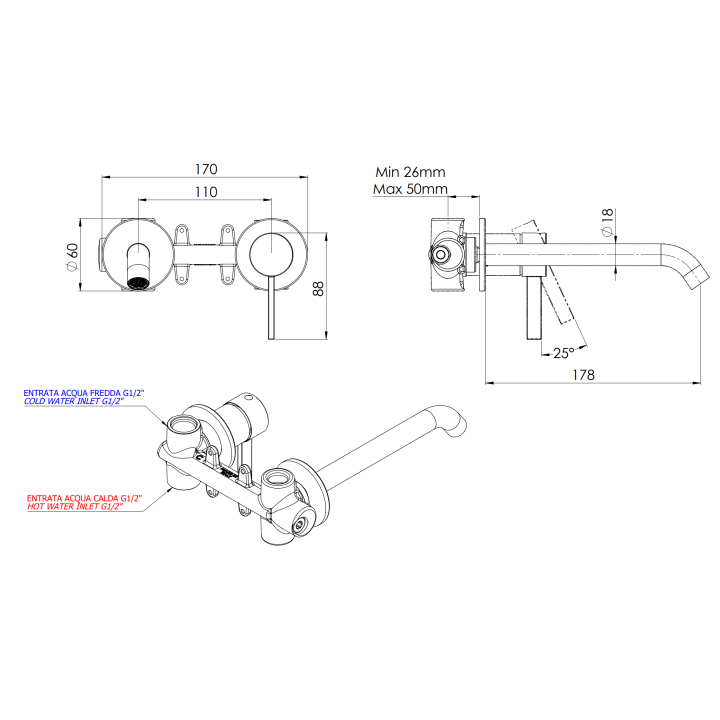 170

110

Ø 60

88

Min 26mm
Max 50mm

Ø 18

25°

178

ENTRATA ACQUA FREDDA G1/2"
COLD WATER INLET G1/2"

ENTRATA ACQUA CALDA G1/2"
HOT WATER INLET G1/2"